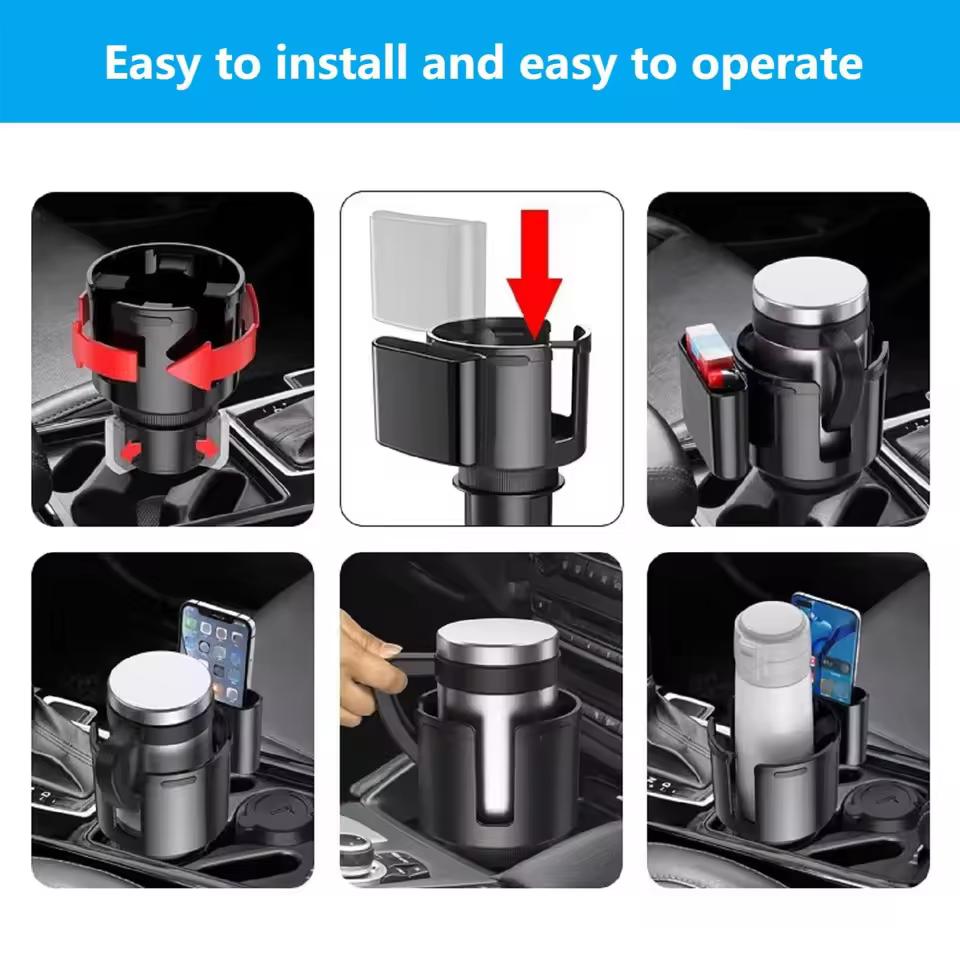 Easy to install and easy to operate